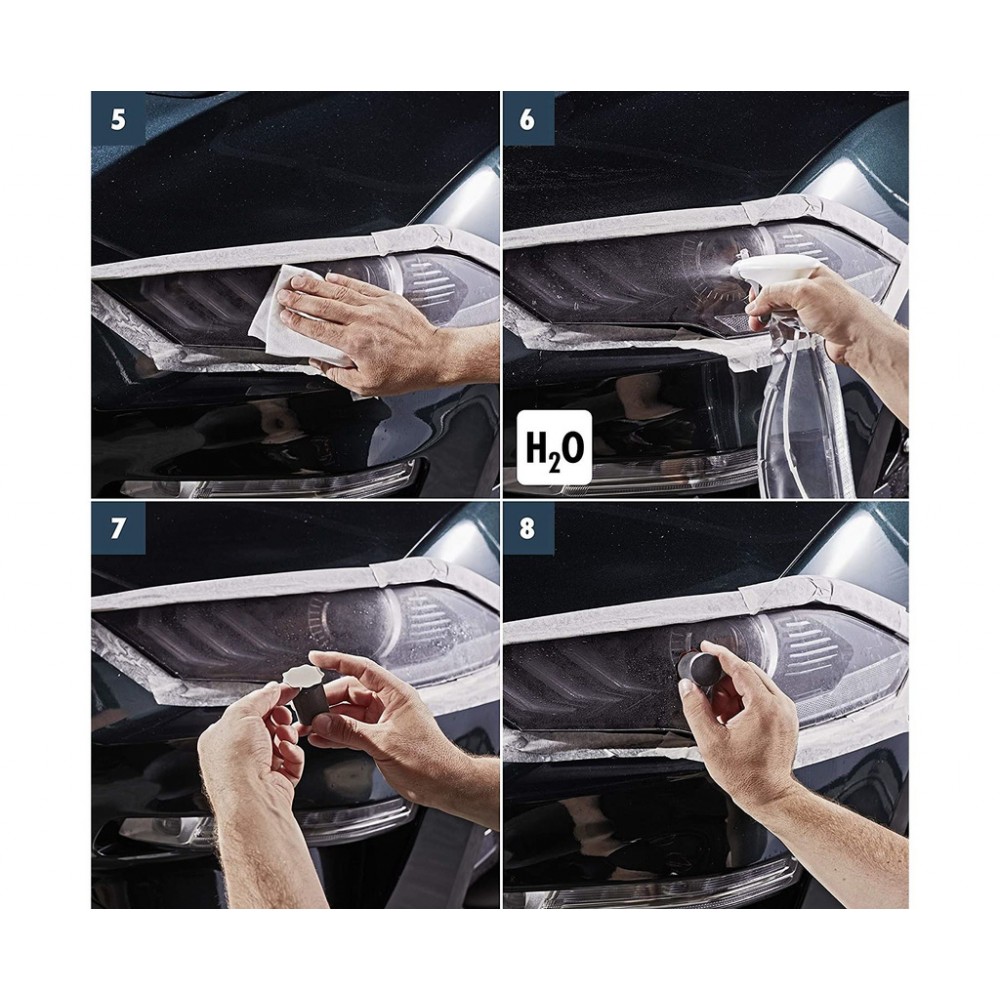 5

6

$H_2O$

7

8